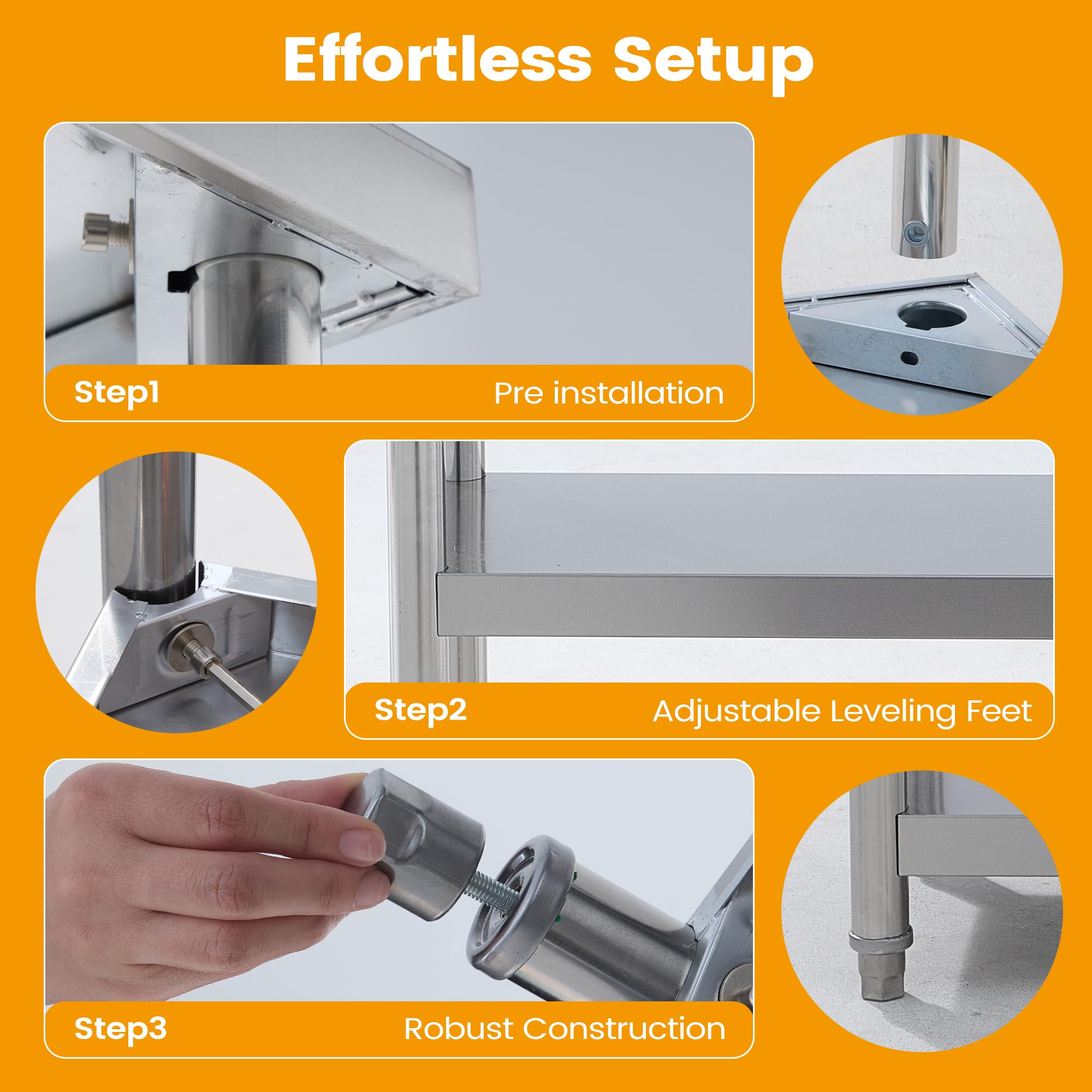 Effortless Setup

Step1
Pre installation

Step2
Adjustable Leveling Feet

Step3
Robust Construction